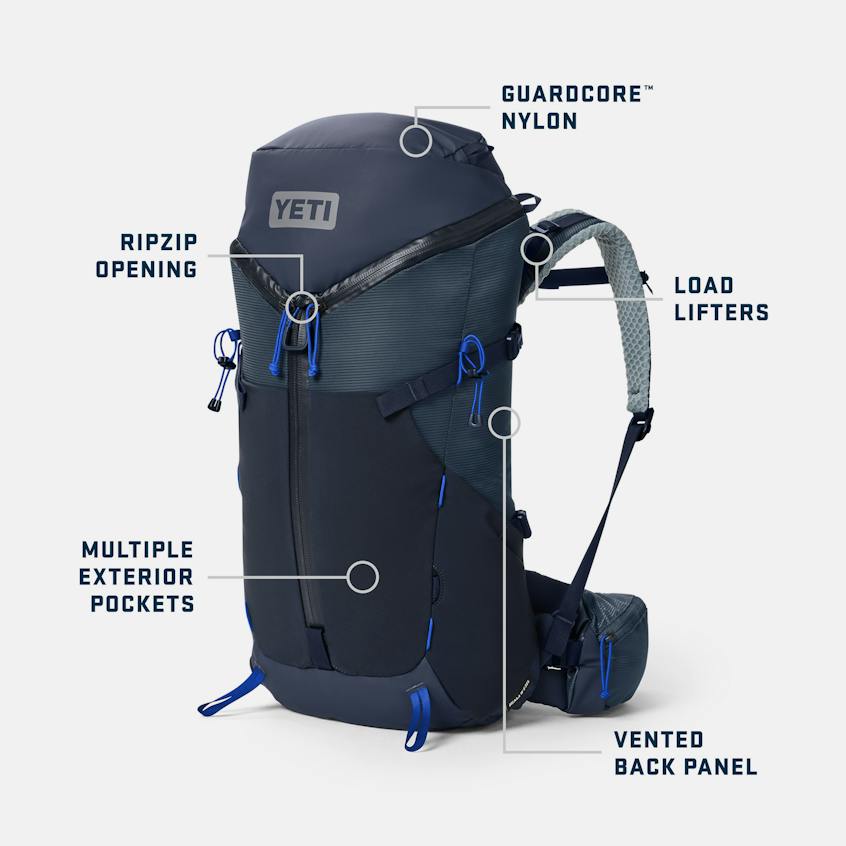 GUARDCORE™
NYLON

YETI

RIPZIP
OPENING

LOAD
LIFTERS

MULTIPLE
EXTERIOR
POCKETS

VENTED
BACK PANEL