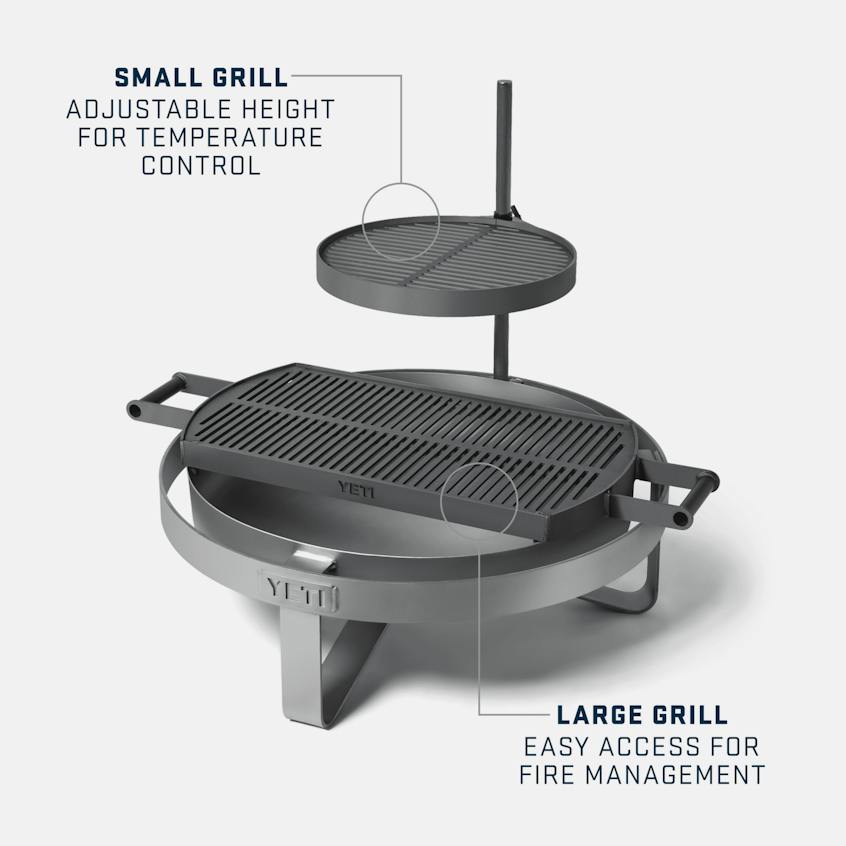 SMALL GRILL
ADJUSTABLE HEIGHT FOR TEMPERATURE CONTROL

YETI

YETI

LARGE GRILL
EASY ACCESS FOR FIRE MANAGEMENT